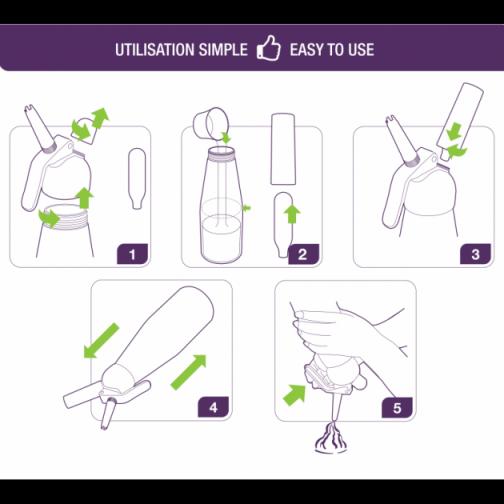 UTILISATION SIMPLE EASY TO USE

1

2

3

4

5